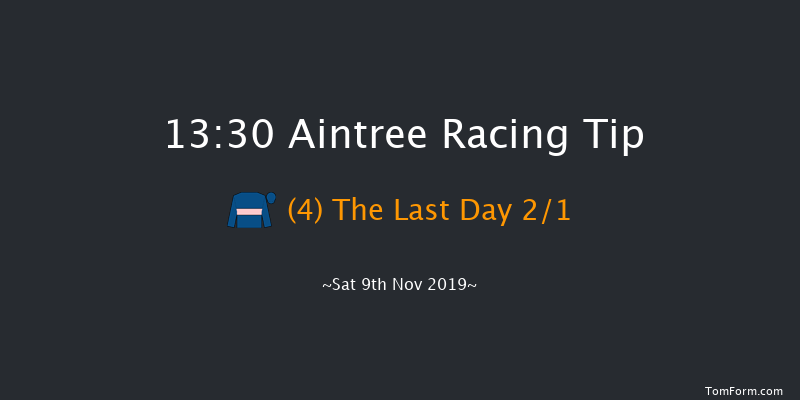 13:30 Aintree Racing Tip

(4) The Last Day 2/1

~Sat 9th Nov 2019~

TomForm.com