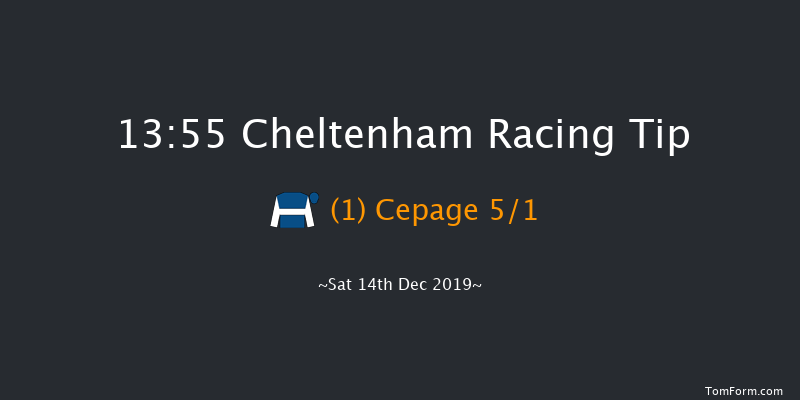 13:55 Cheltenham Racing Tip

(1) Cepage 5/1

~Sat 14th Dec 2019~

TomForm.com