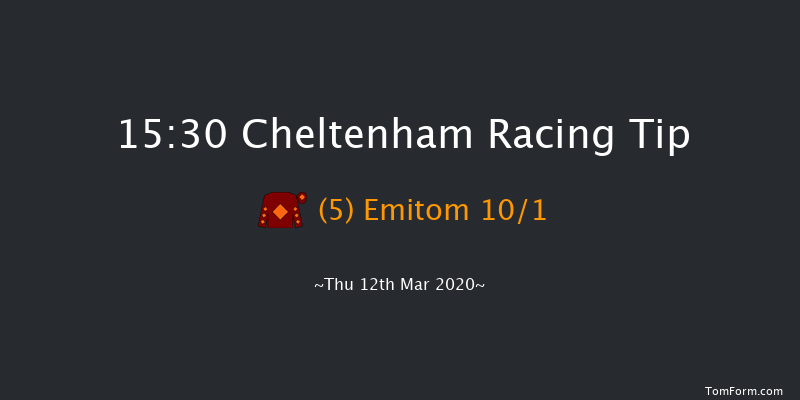 15:30 Cheltenham Racing Tip

(5) Emitom 10/1

~Thu 12th Mar 2020~

TomForm.com