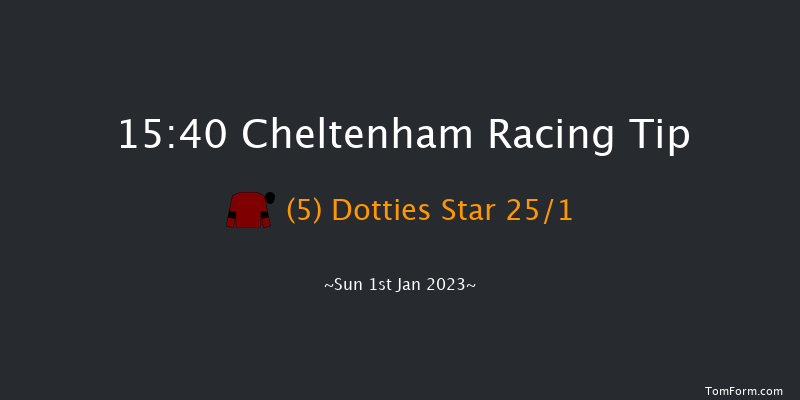 15:40 Cheltenham Racing Tip

(5) Dotties Star 25/1

~Sun 1st Jan 2023~

TomForm.com