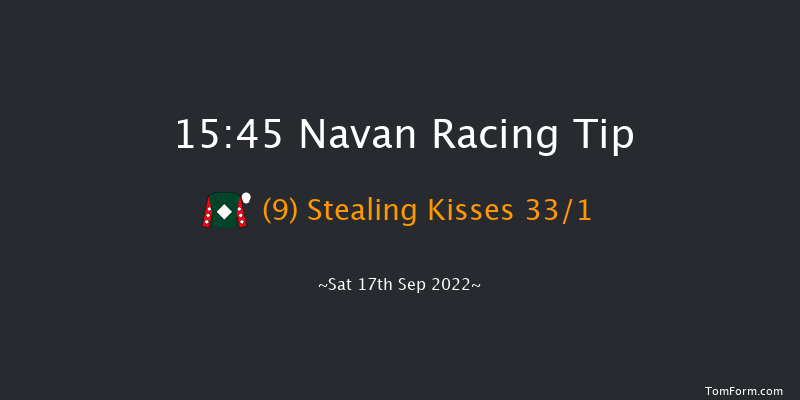 15:45 Navan Racing Tip

(9) Stealing Kisses 33/1

~Sat 17th Sep 2022~

TomForm.com