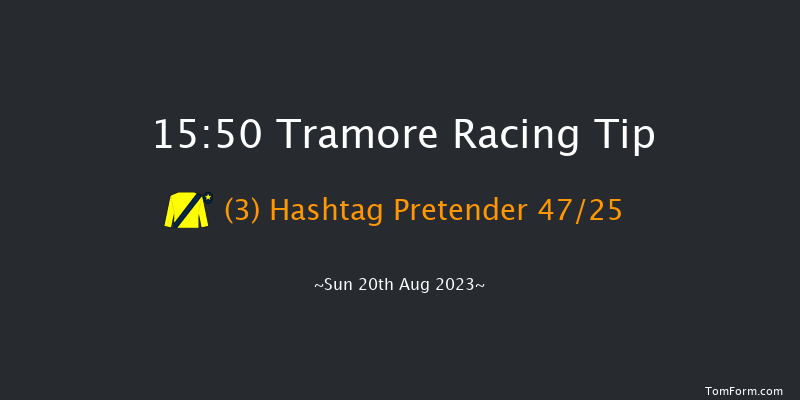 15:50 Tramore Racing Tip

(3) Hashtag Pretender 47/25

~Sun 20th Aug 2023~

TomForm.com