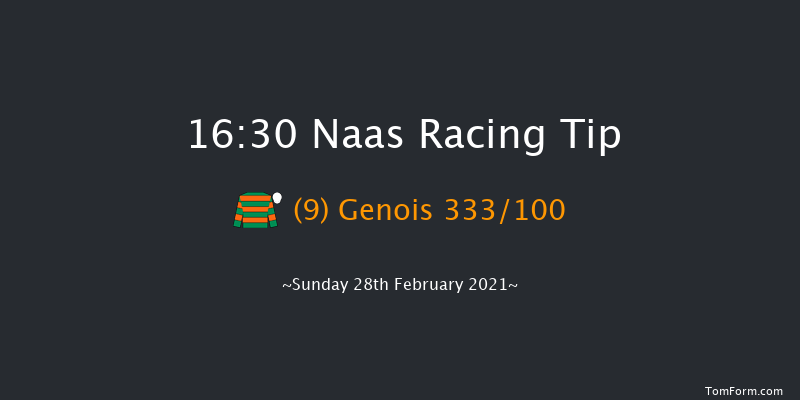 16:30 Naas Racing Tip

(9) Genois 333/100

~Sunday 28th February 2021~

TomForm.com