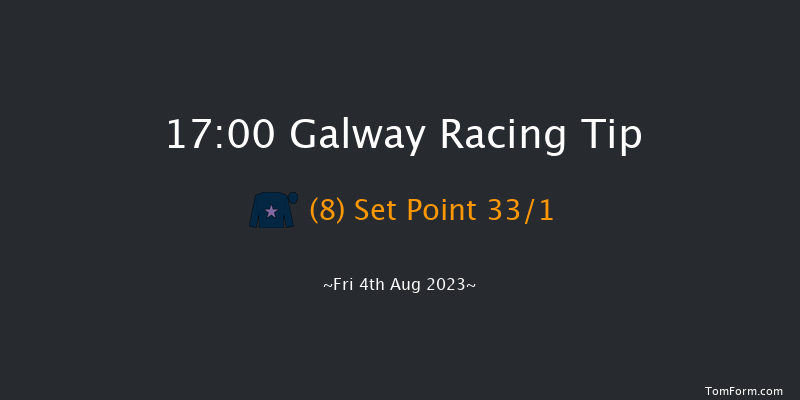 17:00 Galway Racing Tip

(8) Set Point 33/1

~Fri 4th Aug 2023~

TomForm.com