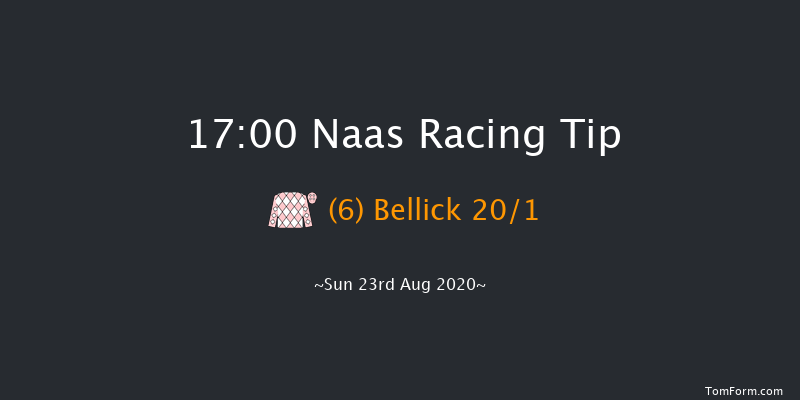 17:00 Naas Racing Tip

(6) Bellick 20/1

~Sun 23rd Aug 2020~

TomForm.com