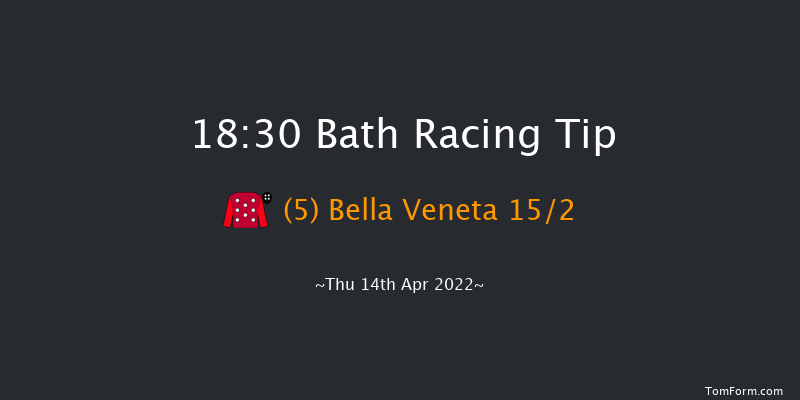 18:30 Bath Racing Tip

(5) Bella Veneta 15/2

~Thu 14th Apr 2022~

TomForm.com