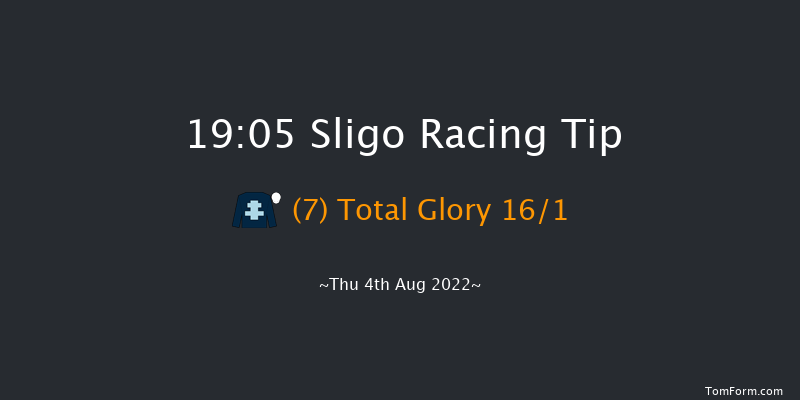 19:05 Sligo Racing Tip

(7) Total Glory 16/1

~Thu 4th Aug 2022~

TomForm.com